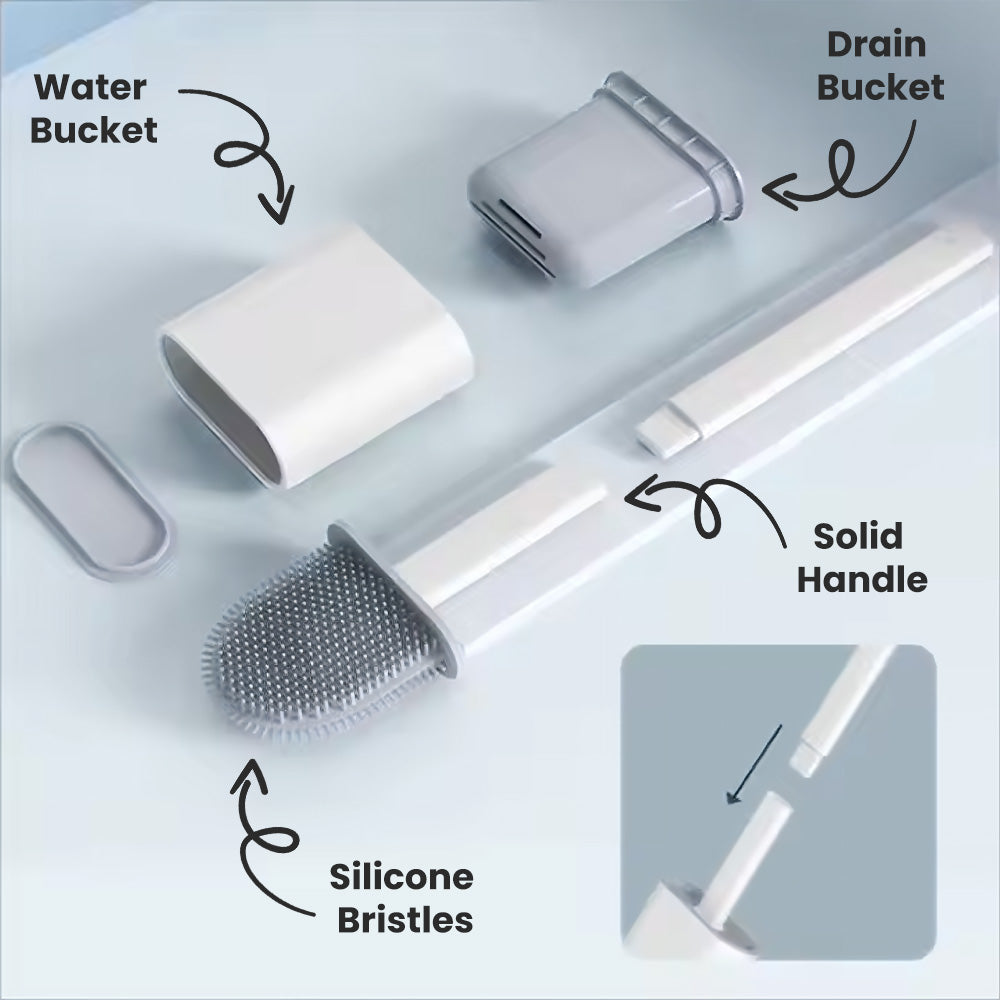 Water Bucket

Drain Bucket

Solid Handle

Silicone Bristles